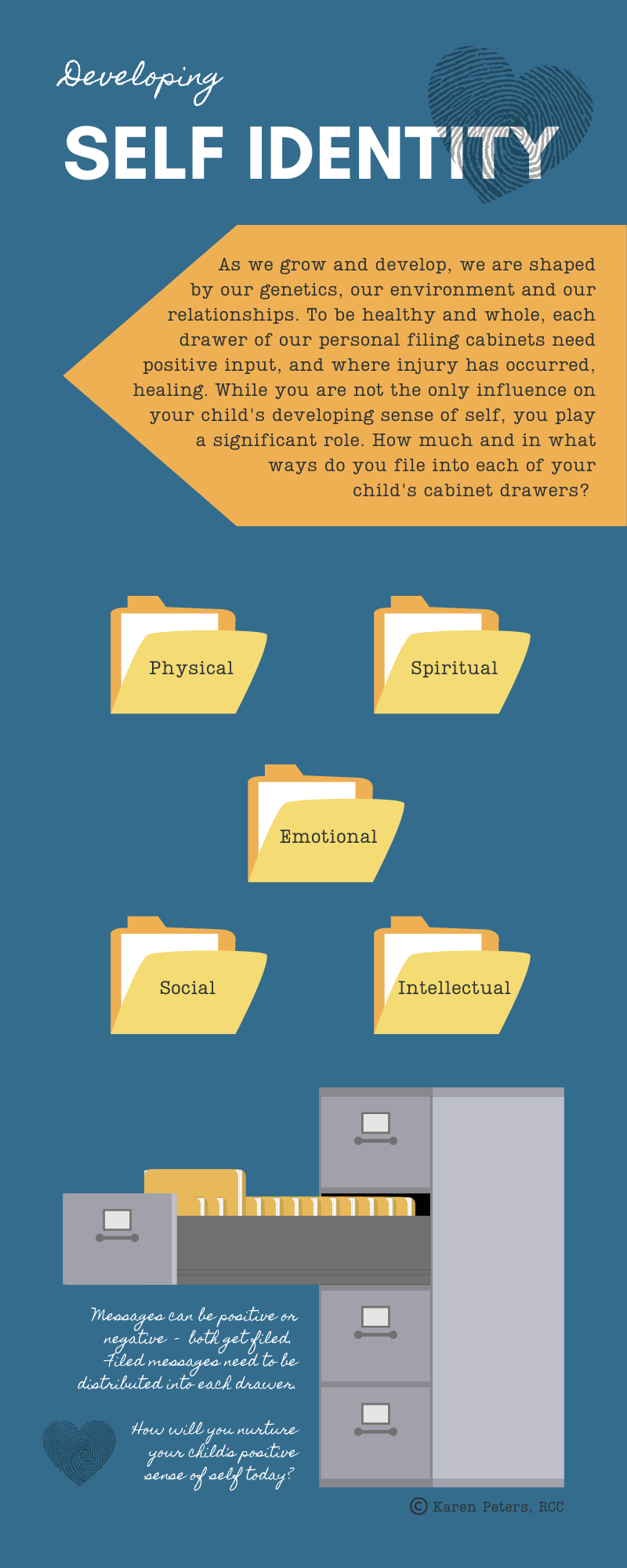 Developing

SELF IDENTITY

As we grow and develop, we are shaped by our genetics, our environment and our relationships. To be healthy and whole, each drawer of our personal filing cabinets need positive input, and where injury has occurred, healing. While you are not the only influence on your child's developing sense of self, you play a significant role. How much and in what ways do you file into each of your child's cabinet drawers?

Physical

Spiritual

Emotional

Social

Intellectual

Messages can be positive or negative - both get filed. Filed messages need to be distributed into each drawer.

How will you nurture your child's positive sense of self today?

© Karen Peters, RCC