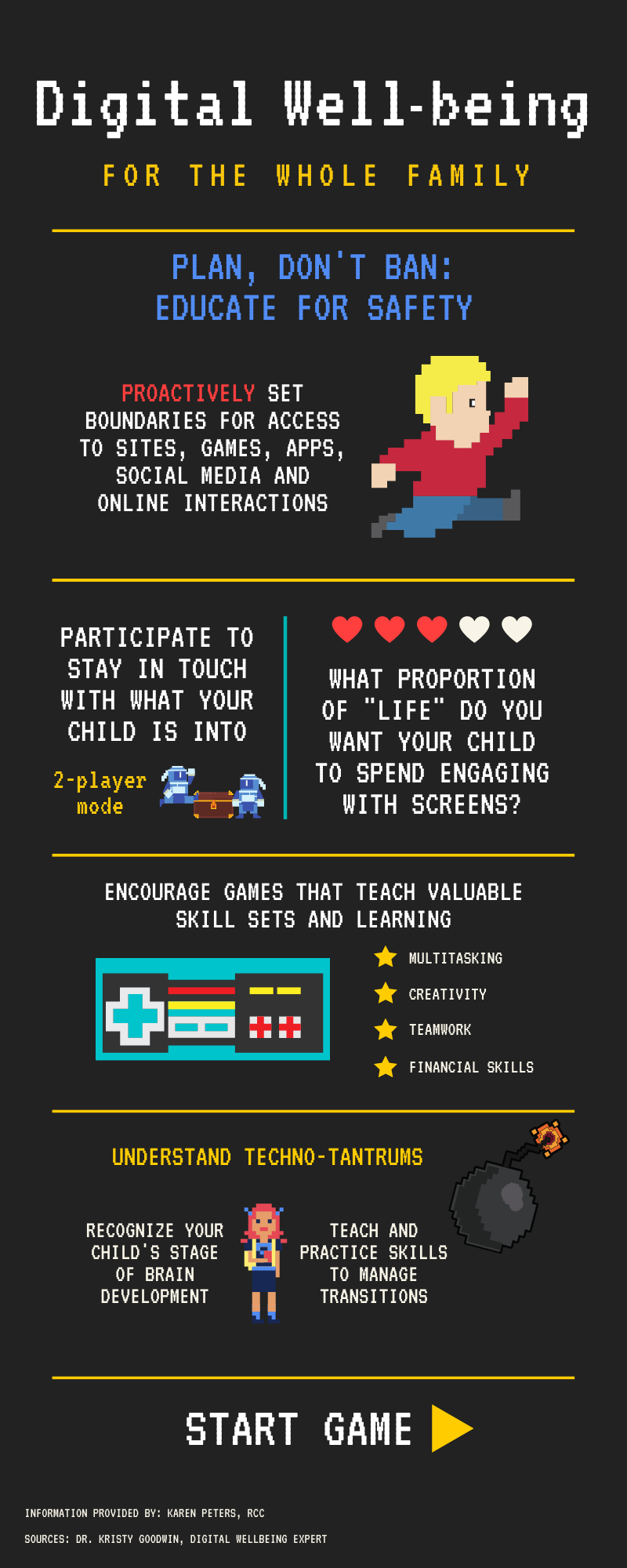 Digital Well-being

FOR THE WHOLE FAMILY

PLAN, DON'T BAN:
EDUCATE FOR SAFETY

PROACTIVELY SET BOUNDARIES FOR ACCESS TO SITES, GAMES, APPS, SOCIAL MEDIA AND ONLINE INTERACTIONS

PARTICIPATE TO STAY IN TOUCH WITH WHAT YOUR CHILD IS INTO

2-player mode

WHAT PROPORTION OF "LIFE" DO YOU WANT YOUR CHILD TO SPEND ENGAGING WITH SCREENS?

ENCOURAGE GAMES THAT TEACH VALUABLE SKILL SETS AND LEARNING

MULTITASKING
CREATIVITY
TEAMWORK
FINANCIAL SKILLS

UNDERSTAND TECHNO-TANTRUMS

RECOGNIZE YOUR CHILD'S STAGE OF BRAIN DEVELOPMENT

TEACH AND PRACTICE SKILLS TO MANAGE TRANSITIONS

START GAME

INFORMATION PROVIDED BY: KAREN PETERS, RCC

SOURCES: DR. KRISTY GOODWIN, DIGITAL WELLBEING EXPERT