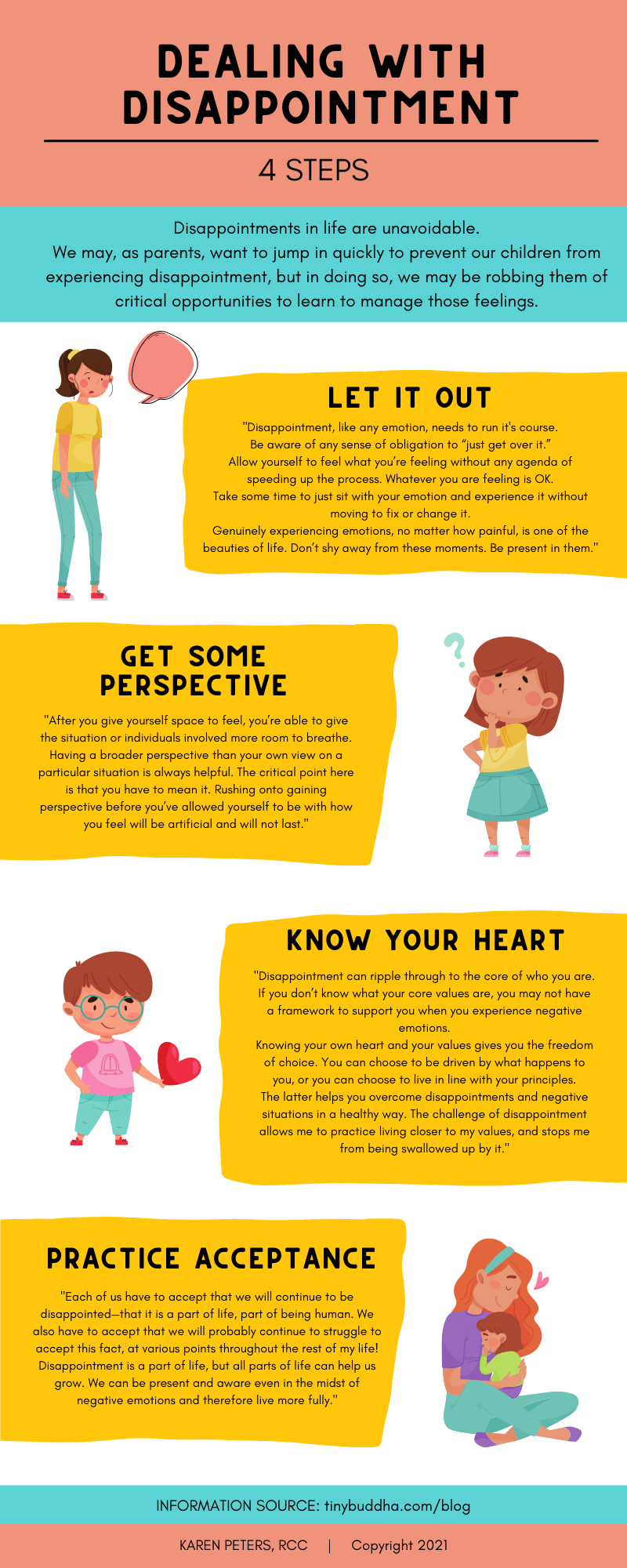 DEALING WITH DISAPPOINTMENT

4 STEPS

Disappointments in life are unavoidable.
We may, as parents, want to jump in quickly to prevent our children from experiencing disappointment, but in doing so, we may be robbing them of critical opportunities to learn to manage those feelings.

LET IT OUT

"Disappointment, like any emotion, needs to run it's course.
Be aware of any sense of obligation to "just get over it."
Allow yourself to feel what you're feeling without any agenda of speeding up the process. Whatever you are feeling is OK.
Take some time to just sit with your emotion and experience it without moving to fix or change it.
Genuinely experiencing emotions, no matter how painful, is one of the beauties of life. Don't shy away from these moments. Be present in them."

GET SOME PERSPECTIVE

"After you give yourself space to feel, you're able to give the situation or individuals involved more room to breathe. Having a broader perspective than your own view on a particular situation is always helpful. The critical point here is that you have to mean it. Rushing onto gaining perspective before you've allowed yourself to be with how you feel will be artificial and will not last."

KNOW YOUR HEART

"Disappointment can ripple through to the core of who you are. If you don't know what your core values are, you may not have a framework to support you when you experience negative emotions.
Knowing your own heart and your values gives you the freedom of choice. You can choose to be driven by what happens to you, or you can choose to live in line with your principles.
The latter helps you overcome disappointments and negative situations in a healthy way. The challenge of disappointment allows me to practice living closer to my values, and stops me from being swallowed up by it."

PRACTICE ACCEPTANCE

"Each of us have to accept that we will continue to be disappointed—that it is a part of life, part of being human. We also have to accept that we will probably continue to struggle to accept this fact, at various points throughout the rest of my life! Disappointment is a part of life, but all parts of life can help us grow. We can be present and aware even in the midst of negative emotions and therefore live more fully."

INFORMATION SOURCE: tinybuddha.com/blog

KAREN PETERS, RCC | Copyright 2021