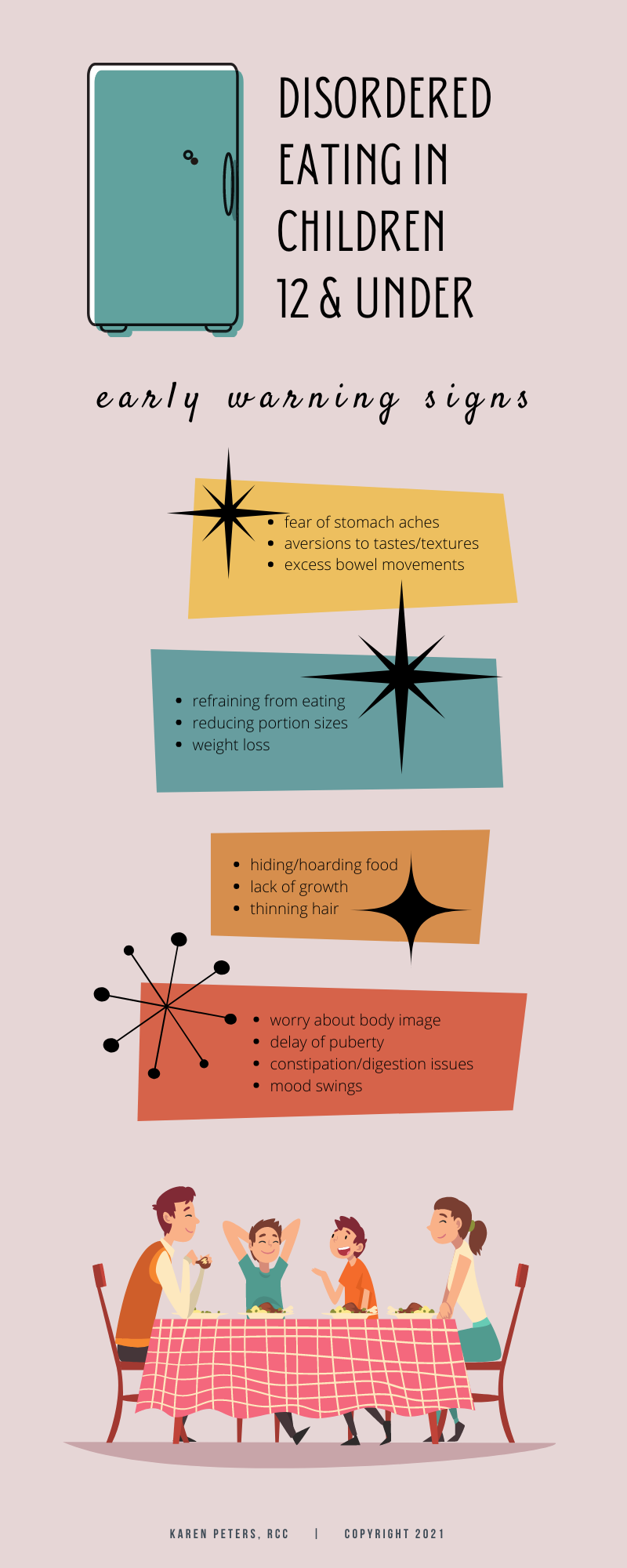 DISORDERED EATING IN CHILDREN 12 & UNDER

early warning signs

- fear of stomach aches
- aversions to tastes/textures
- excess bowel movements

- refraining from eating
- reducing portion sizes
- weight loss

- hiding/hoarding food
- lack of growth
- thinning hair

- worry about body image
- delay of puberty
- constipation/digestion issues
- mood swings

KAREN PETERS, RCC | COPYRIGHT 2021