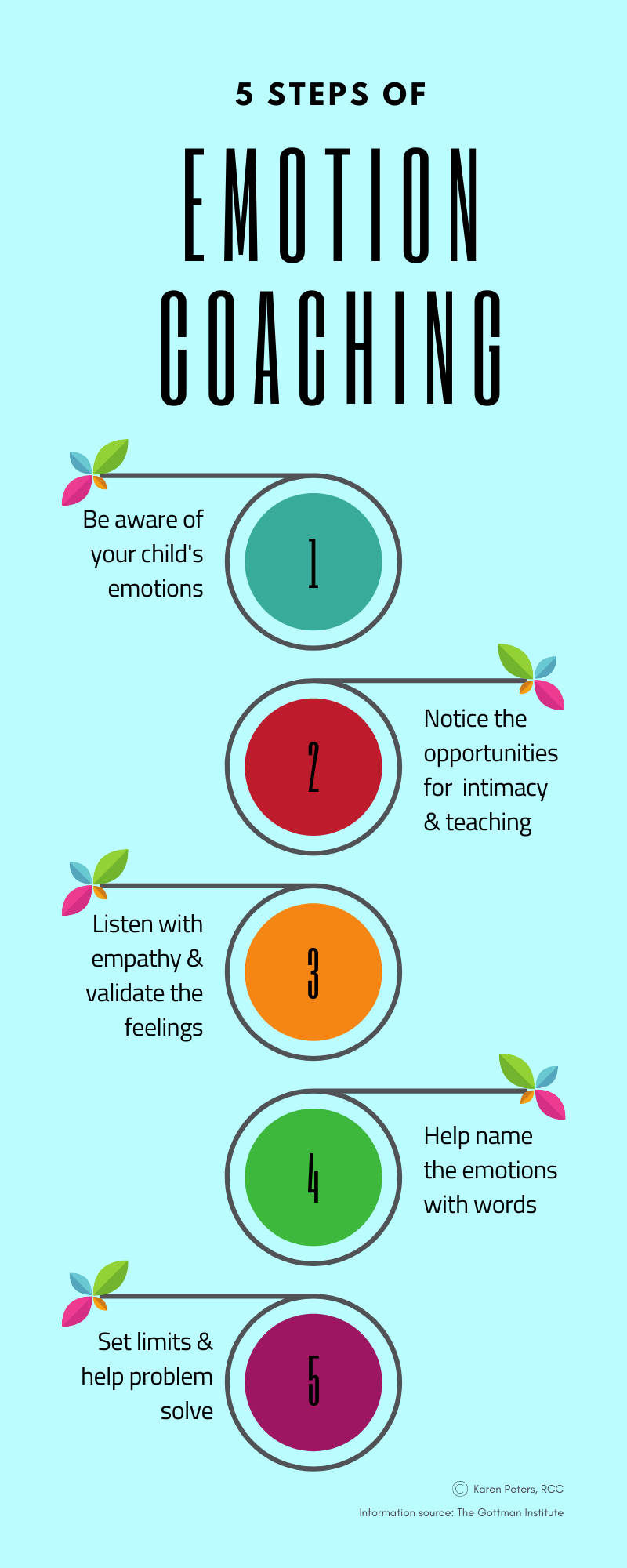 5 STEPS OF

EMOTION COACHING

Be aware of your child's emotions

1

2

Notice the opportunities for intimacy & teaching

Listen with empathy & validate the feelings

3

4

Help name the emotions with words

Set limits & help problem solve

5

© Karen Peters, RCC

Information source: The Gottman Institute