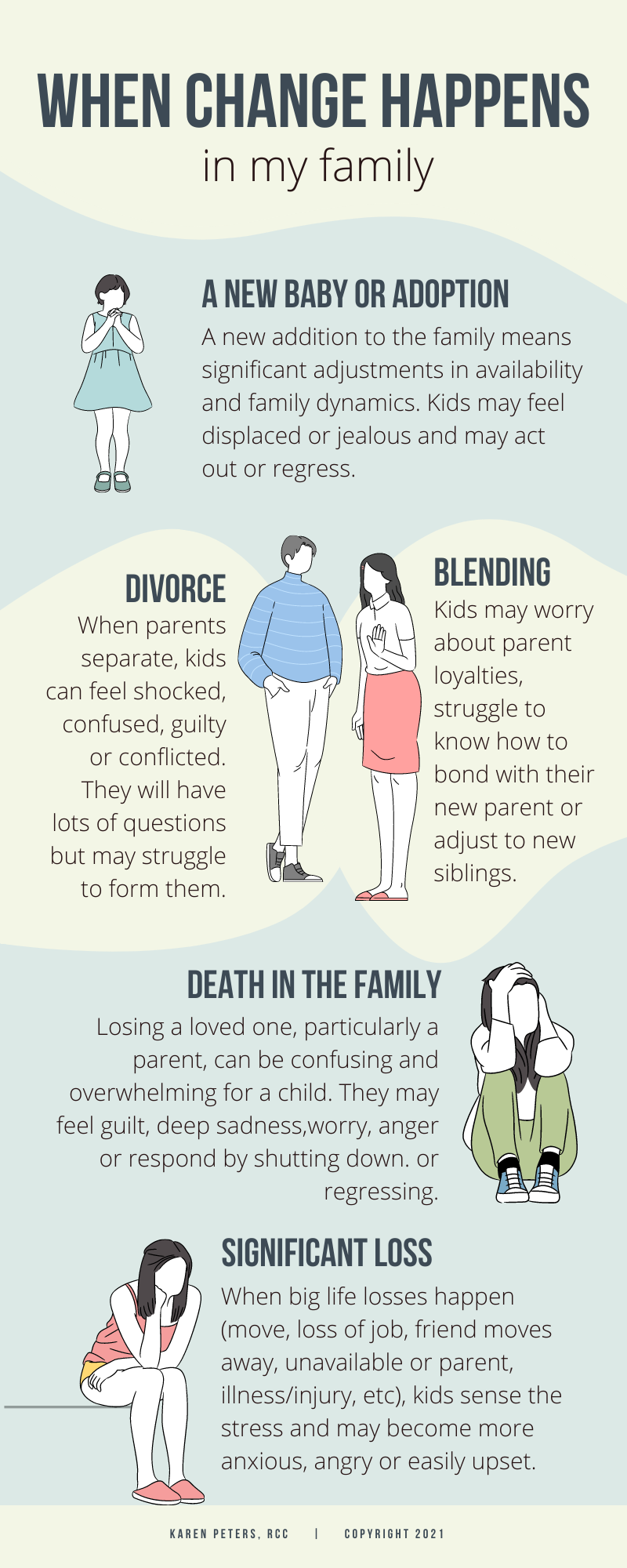 WHEN CHANGE HAPPENS
in my family

A NEW BABY OR ADOPTION
A new addition to the family means significant adjustments in availability and family dynamics. Kids may feel displaced or jealous and may act out or regress.

DIVORCE
When parents separate, kids can feel shocked, confused, guilty or conflicted. They will have lots of questions but may struggle to form them.

BLENDING
Kids may worry about parent loyalties, struggle to know how to bond with their new parent or adjust to new siblings.

DEATH IN THE FAMILY
Losing a loved one, particularly a parent, can be confusing and overwhelming for a child. They may feel guilt, deep sadness,worry, anger or respond by shutting down. or regressing.

SIGNIFICANT LOSS
When big life losses happen (move, loss of job, friend moves away, unavailable or parent, illness/injury, etc), kids sense the stress and may become more anxious, angry or easily upset.

KAREN PETERS, RCC | COPYRIGHT 2021