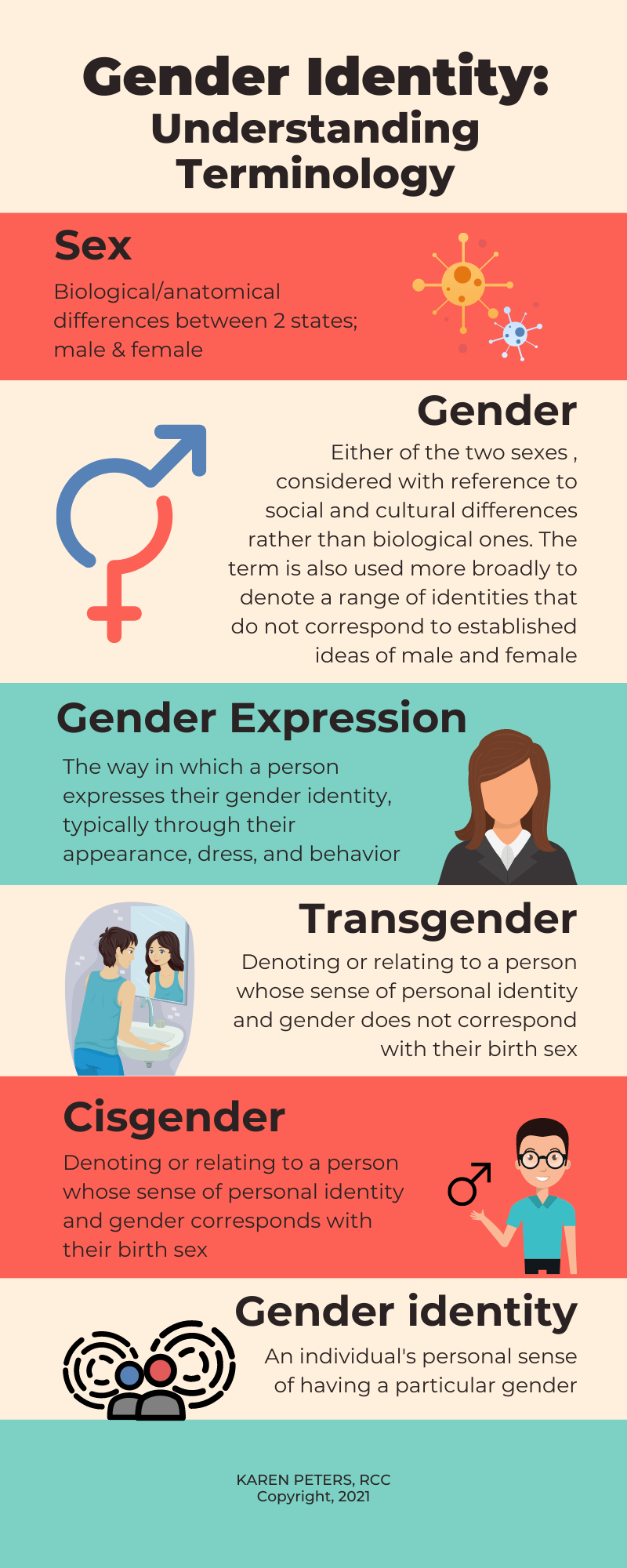 Gender Identity:
Understanding Terminology

Sex

Biological/anatomical differences between 2 states; male & female

Gender

Either of the two sexes , considered with reference to social and cultural differences rather than biological ones. The term is also used more broadly to denote a range of identities that do not correspond to established ideas of male and female

Gender Expression

The way in which a person expresses their gender identity, typically through their appearance, dress, and behavior

Transgender

Denoting or relating to a person whose sense of personal identity and gender does not correspond with their birth sex

Cisgender

Denoting or relating to a person whose sense of personal identity and gender corresponds with their birth sex

Gender identity

An individual's personal sense of having a particular gender

KAREN PETERS, RCC
Copyright, 2021