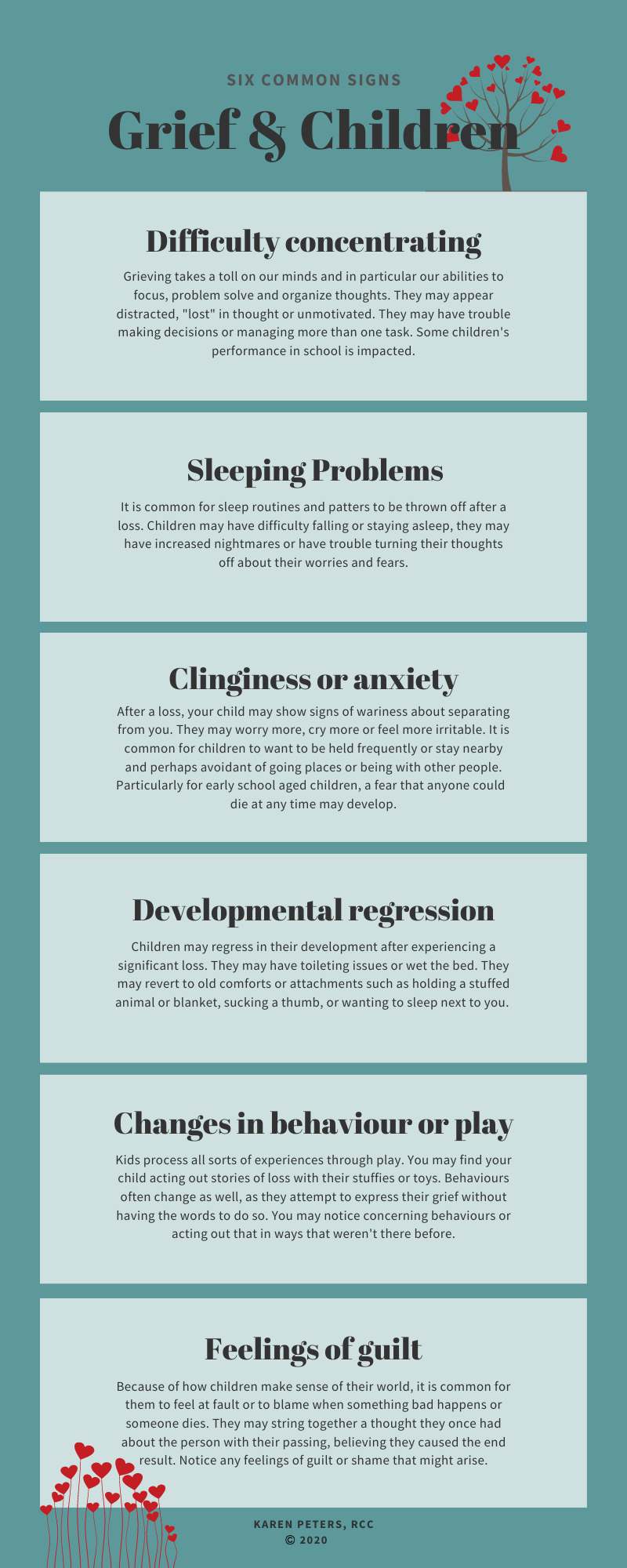 SIX COMMON SIGNS

Grief & Children

Difficulty concentrating

Grieving takes a toll on our minds and in particular our abilities to focus, problem solve and organize thoughts. They may appear distracted, "lost" in thought or unmotivated. They may have trouble making decisions or managing more than one task. Some children's performance in school is impacted.

Sleeping Problems

It is common for sleep routines and patters to be thrown off after a loss. Children may have difficulty falling or staying asleep, they may have increased nightmares or have trouble turning their thoughts off about their worries and fears.

Clinginess or anxiety

After a loss, your child may show signs of wariness about separating from you. They may worry more, cry more or feel more irritable. It is common for children to want to be held frequently or stay nearby and perhaps avoidant of going places or being with other people. Particularly for early school aged children, a fear that anyone could die at any time may develop.

Developmental regression

Children may regress in their development after experiencing a significant loss. They may have toileting issues or wet the bed. They may revert to old comforts or attachments such as holding a stuffed animal or blanket, sucking a thumb, or wanting to sleep next to you.

Changes in behaviour or play

Kids process all sorts of experiences through play. You may find your child acting out stories of loss with their stuffies or toys. Behaviours often change as well, as they attempt to express their grief without having the words to do so. You may notice concerning behaviours or acting out that in ways that weren't there before.

Feelings of guilt

Because of how children make sense of their world, it is common for them to feel at fault or to blame when something bad happens or someone dies. They may string together a thought they once had about the person with their passing, believing they caused the end result. Notice any feelings of guilt or shame that might arise.

KAREN PETERS, RCC
© 2020