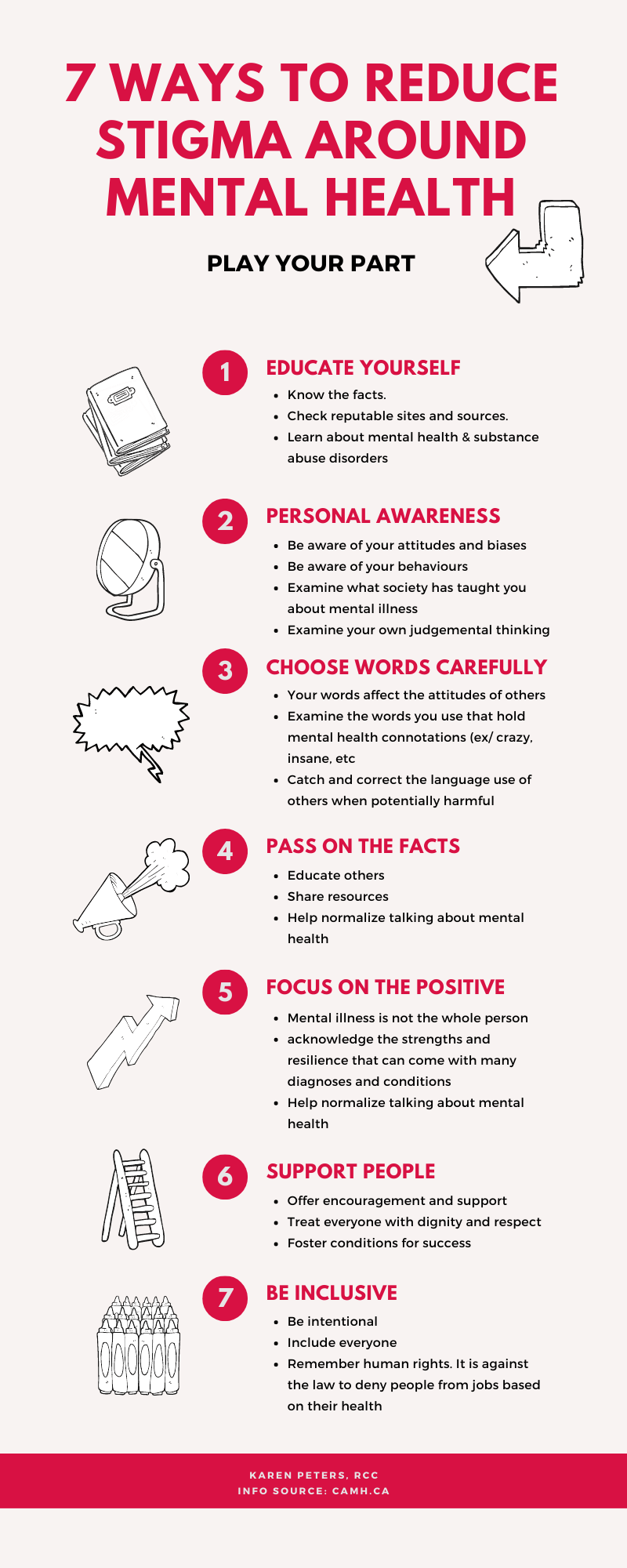 7 WAYS TO REDUCE STIGMA AROUND MENTAL HEALTH

PLAY YOUR PART

1

EDUCATE YOURSELF

- Know the facts.
- Check reputable sites and sources.
- Learn about mental health & substance abuse disorders

2

PERSONAL AWARENESS

- Be aware of your attitudes and biases
- Be aware of your behaviours
- Examine what society has taught you about mental illness
- Examine your own judgemental thinking

3

CHOOSE WORDS CAREFULLY

- Your words affect the attitudes of others
- Examine the words you use that hold mental health connotations (ex/ crazy, insane, etc
- Catch and correct the language use of others when potentially harmful

4

PASS ON THE FACTS

- Educate others
- Share resources
- Help normalize talking about mental health

5

FOCUS ON THE POSITIVE

- Mental illness is not the whole person
- acknowledge the strengths and resilience that can come with many diagnoses and conditions
- Help normalize talking about mental health

6

SUPPORT PEOPLE

- Offer encouragement and support
- Treat everyone with dignity and respect
- Foster conditions for success

7

BE INCLUSIVE

- Be intentional
- Include everyone
- Remember human rights. It is against the law to deny people from jobs based on their health

KAREN PETERS, RCC
INFO SOURCE: CAMH.CA