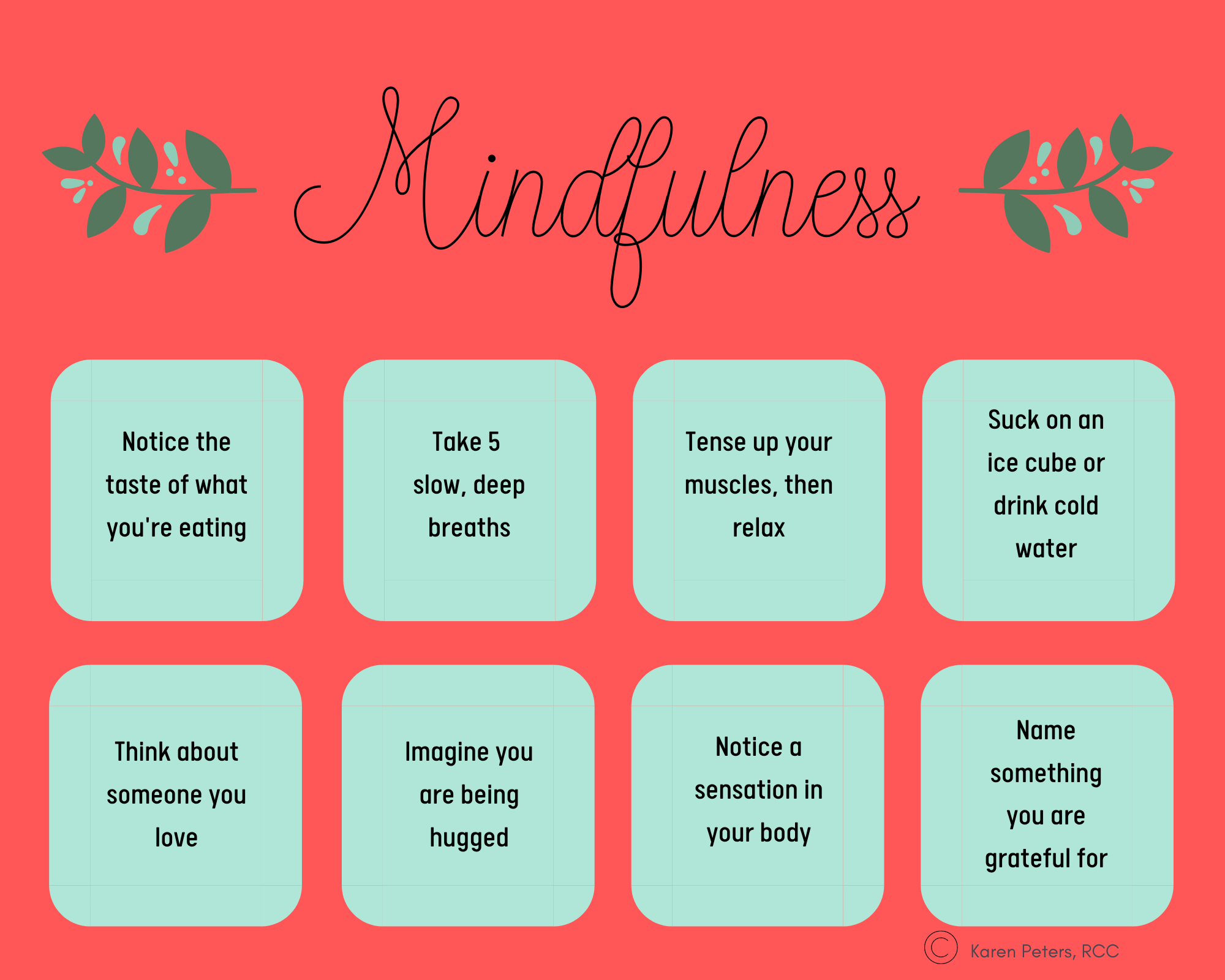 Mindfulness

Notice the taste of what you're eating

Take 5 slow, deep breaths

Tense up your muscles, then relax

Suck on an ice cube or drink cold water

Think about someone you love

Imagine you are being hugged

Notice a sensation in your body

Name something you are grateful for

© Karen Peters, RCC