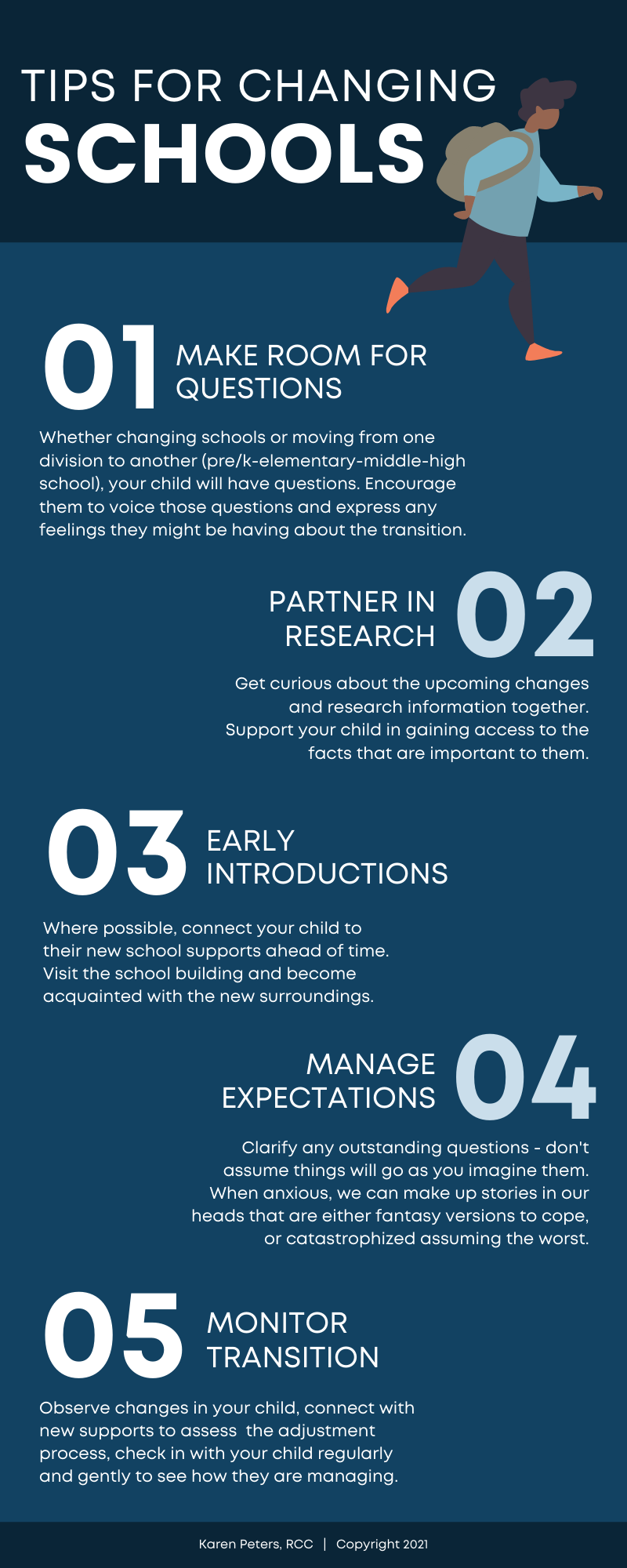 TIPS FOR CHANGING
SCHOOLS

01 MAKE ROOM FOR QUESTIONS

Whether changing schools or moving from one division to another (pre/k-elementary-middle-high school), your child will have questions. Encourage them to voice those questions and express any feelings they might be having about the transition.

PARTNER IN RESEARCH 02

Get curious about the upcoming changes and research information together. Support your child in gaining access to the facts that are important to them.

03 EARLY INTRODUCTIONS

Where possible, connect your child to their new school supports ahead of time. Visit the school building and become acquainted with the new surroundings.

MANAGE EXPECTATIONS 04

Clarify any outstanding questions - don't assume things will go as you imagine them. When anxious, we can make up stories in our heads that are either fantasy versions to cope, or catastrophized assuming the worst.

05 MONITOR TRANSITION

Observe changes in your child, connect with new supports to assess the adjustment process, check in with your child regularly and gently to see how they are managing.

Karen Peters, RCC | Copyright 2021