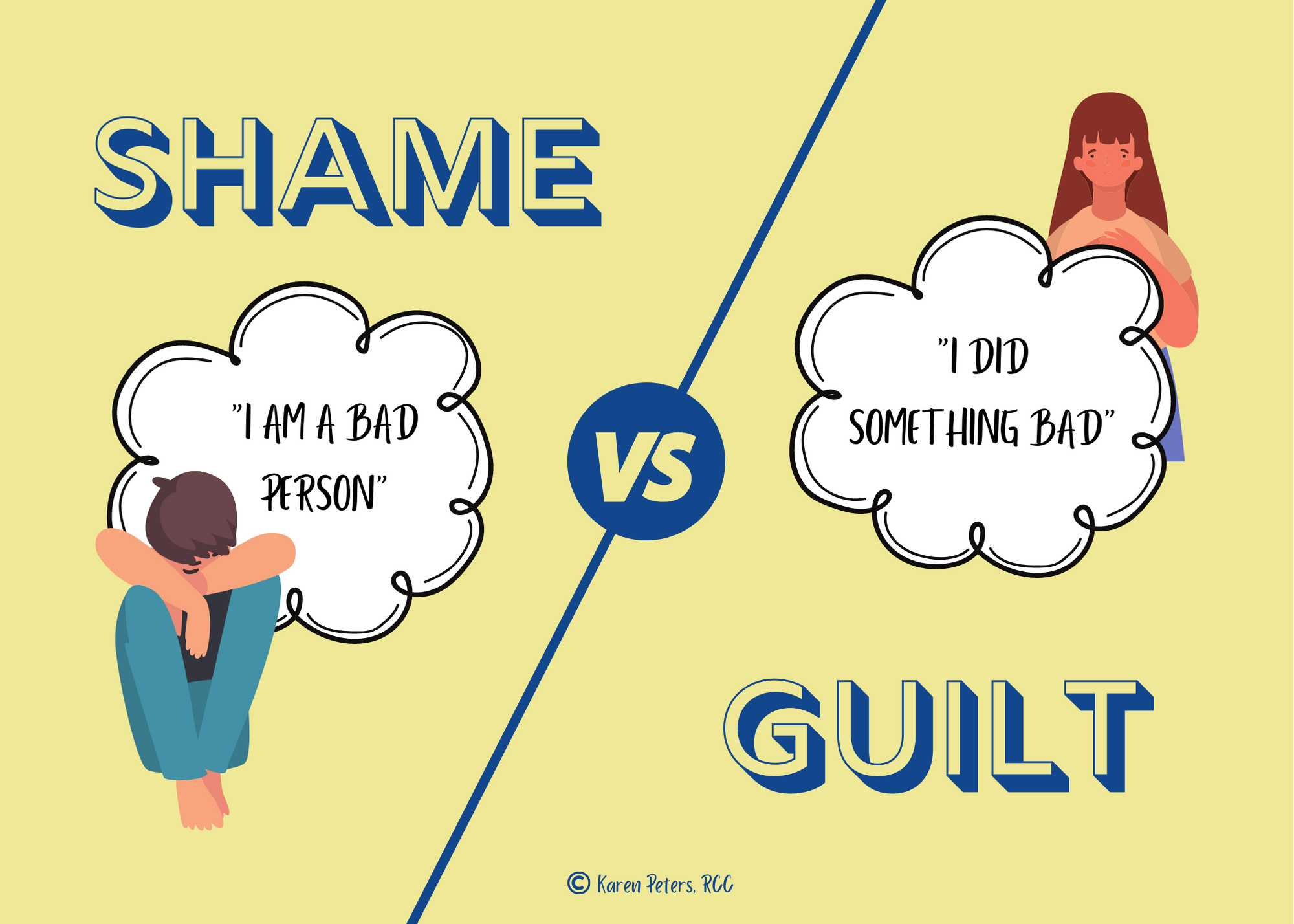 SHAME

"I AM A BAD PERSON"

VS

"I DID SOMETHING BAD"

GUILT

© Karen Peters, RCC