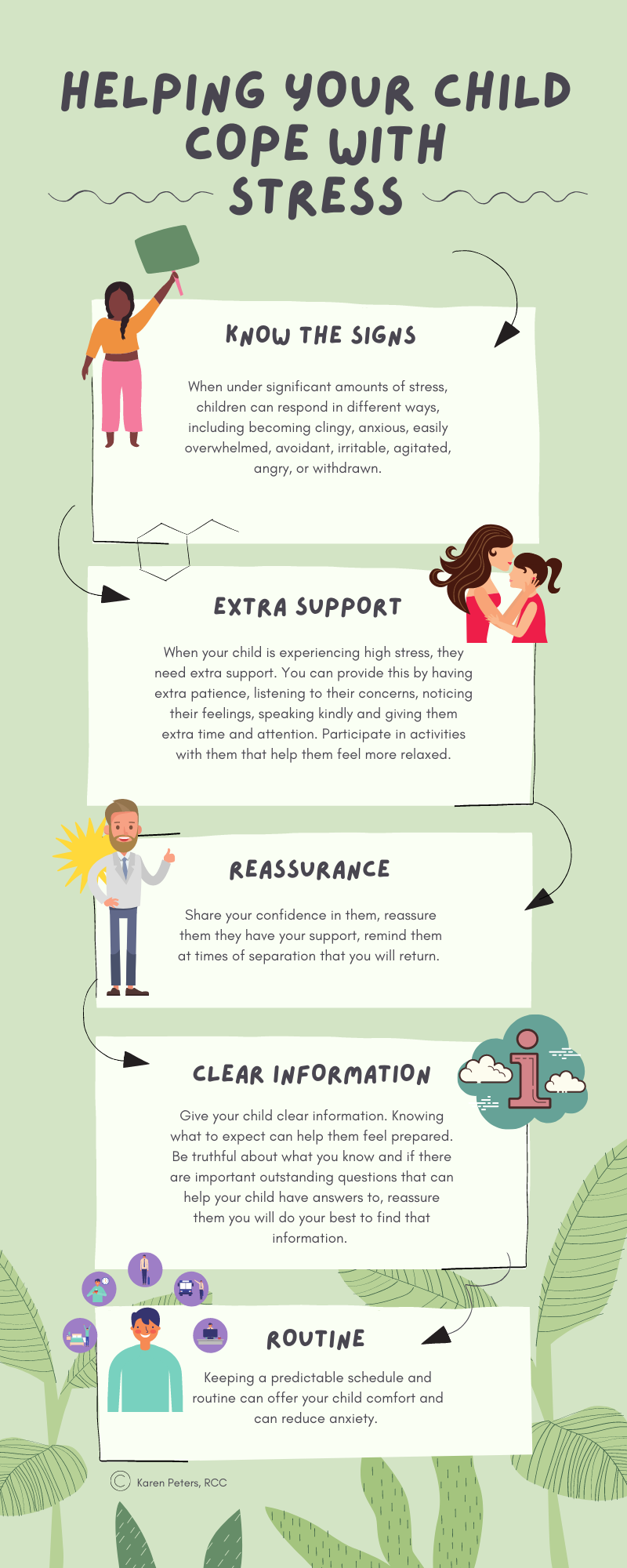 HELPING YOUR CHILD COPE WITH STRESS

KNOW THE SIGNS

When under significant amounts of stress, children can respond in different ways, including becoming clingy, anxious, easily overwhelmed, avoidant, irritable, agitated, angry, or withdrawn.

EXTRA SUPPORT

When your child is experiencing high stress, they need extra support. You can provide this by having extra patience, listening to their concerns, noticing their feelings, speaking kindly and giving them extra time and attention. Participate in activities with them that help them feel more relaxed.

REASSURANCE

Share your confidence in them, reassure them they have your support, remind them at times of separation that you will return.

CLEAR INFORMATION

Give your child clear information. Knowing what to expect can help them feel prepared. Be truthful about what you know and if there are important outstanding questions that can help your child have answers to, reassure them you will do your best to find that information.

ROUTINE

Keeping a predictable schedule and routine can offer your child comfort and can reduce anxiety.

© Karen Peters, RCC