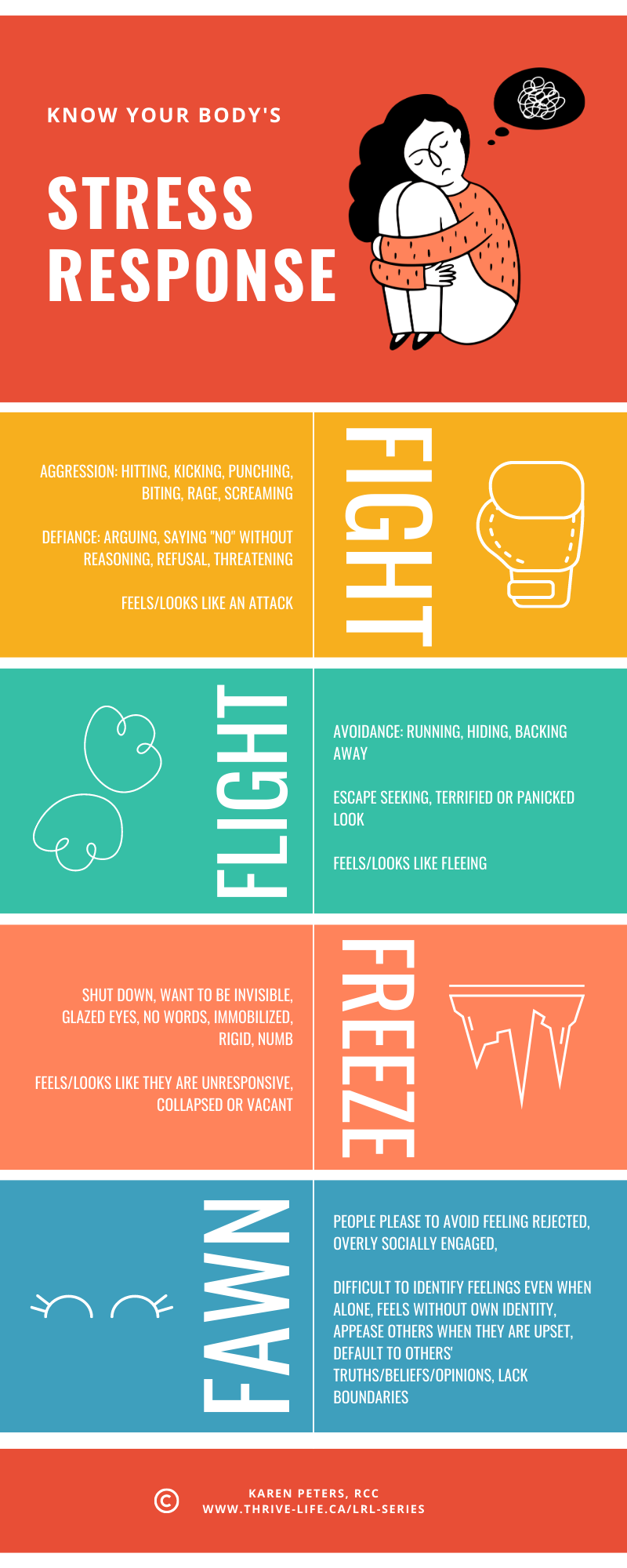 KNOW YOUR BODY'S

STRESS RESPONSE

AGGRESSION: HITTING, KICKING, PUNCHING, BITING, RAGE, SCREAMING

DEFIANCE: ARGUING, SAYING "NO" WITHOUT REASONING, REFUSAL, THREATENING

FEELS/LOOKS LIKE AN ATTACK

FIGHT

FLIGHT

AVOIDANCE: RUNNING, HIDING, BACKING AWAY

ESCAPE SEEKING, TERRIFIED OR PANICKED LOOK

FEELS/LOOKS LIKE FLEEING

SHUT DOWN, WANT TO BE INVISIBLE, GLAZED EYES, NO WORDS, IMMOBILIZED, RIGID, NUMB

FEELS/LOOKS LIKE THEY ARE UNRESPONSIVE, COLLAPSED OR VACANT

FREEZE

FAWN

PEOPLE PLEASE TO AVOID FEELING REJECTED, OVERLY SOCIALLY ENGAGED,

DIFFICULT TO IDENTIFY FEELINGS EVEN WHEN ALONE, FEELS WITHOUT OWN IDENTITY, APPEASE OTHERS WHEN THEY ARE UPSET, DEFAULT TO OTHERS' TRUTHS/BELIEFS/OPINIONS, LACK BOUNDARIES

©

KAREN PETERS, RCC
WWW.THRIVE-LIFE.CA/LRL-SERIES