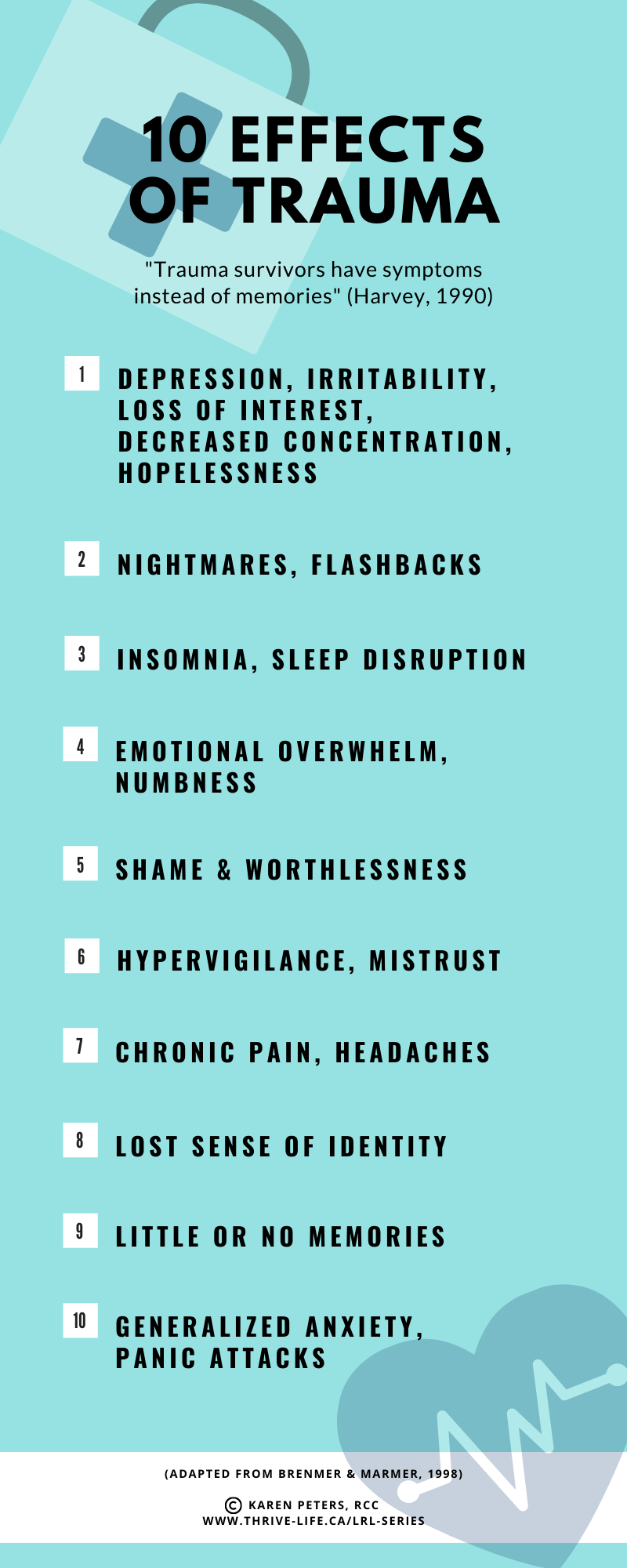 10 EFFECTS OF TRAUMA

"Trauma survivors have symptoms instead of memories" (Harvey, 1990)

1 DEPRESSION, IRRITABILITY, LOSS OF INTEREST, DECREASED CONCENTRATION, HOPELESSNESS

2 NIGHTMARES, FLASHBACKS

3 INSOMNIA, SLEEP DISRUPTION

4 EMOTIONAL OVERWHELM, NUMBNESS

5 SHAME & WORTHLESSNESS

6 HYPERVIGILANCE, MISTRUST

7 CHRONIC PAIN, HEADACHES

8 LOST SENSE OF IDENTITY

9 LITTLE OR NO MEMORIES

10 GENERALIZED ANXIETY, PANIC ATTACKS

(ADAPTED FROM BRENMER & MARMER, 1998)

© KAREN PETERS, RCC
WWW.THRIVE-LIFE.CA/LRL-SERIES